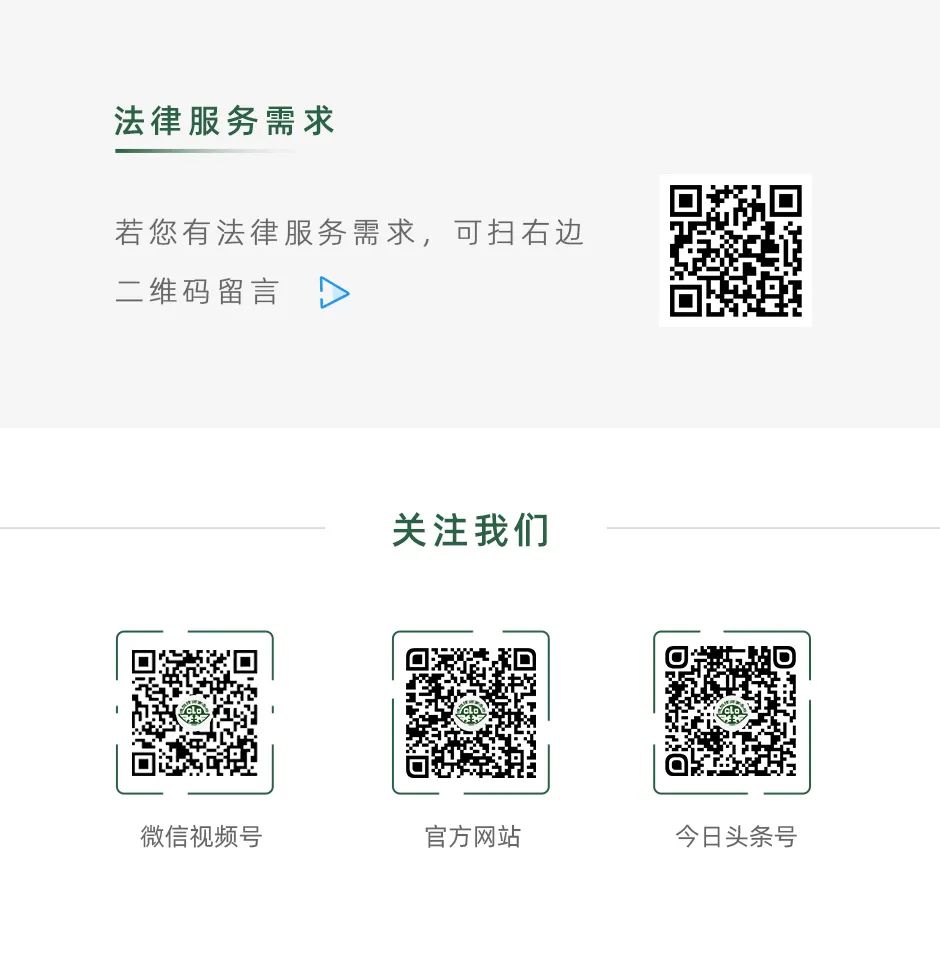 法律服务需求

若您有法律服务需求，可扫右边二维码留言

关注我们

微信视频号

官方网站

今日头条号